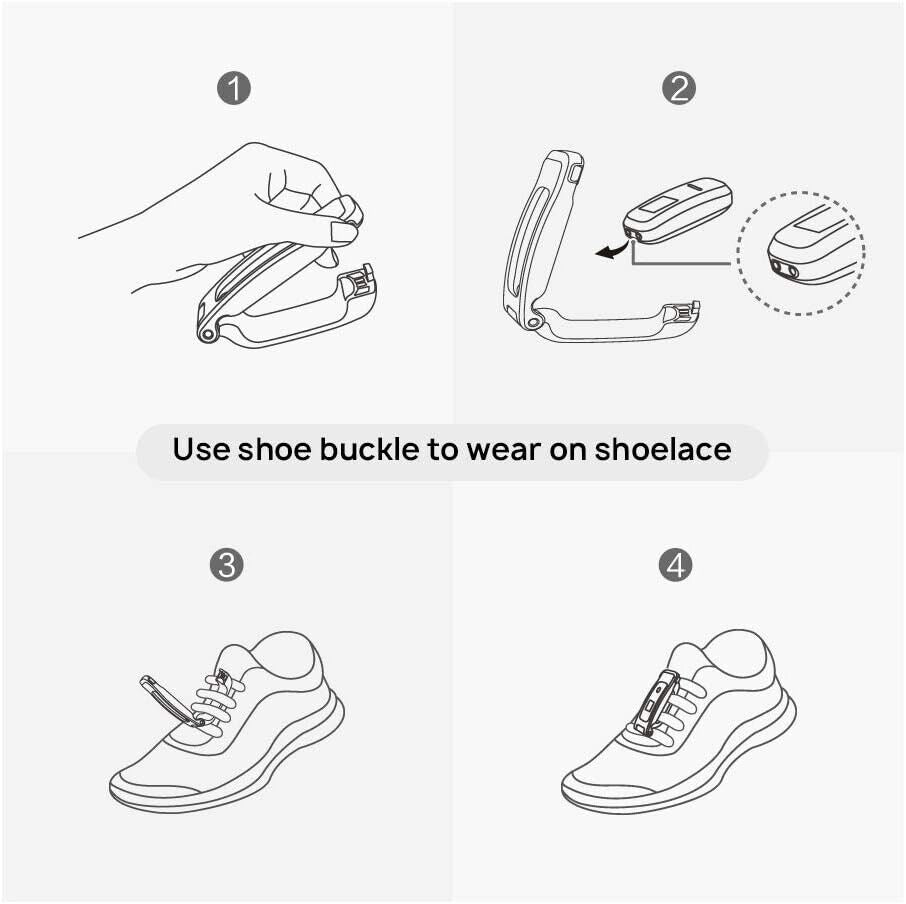 1

2

Use shoe buckle to wear on shoelace

3

4